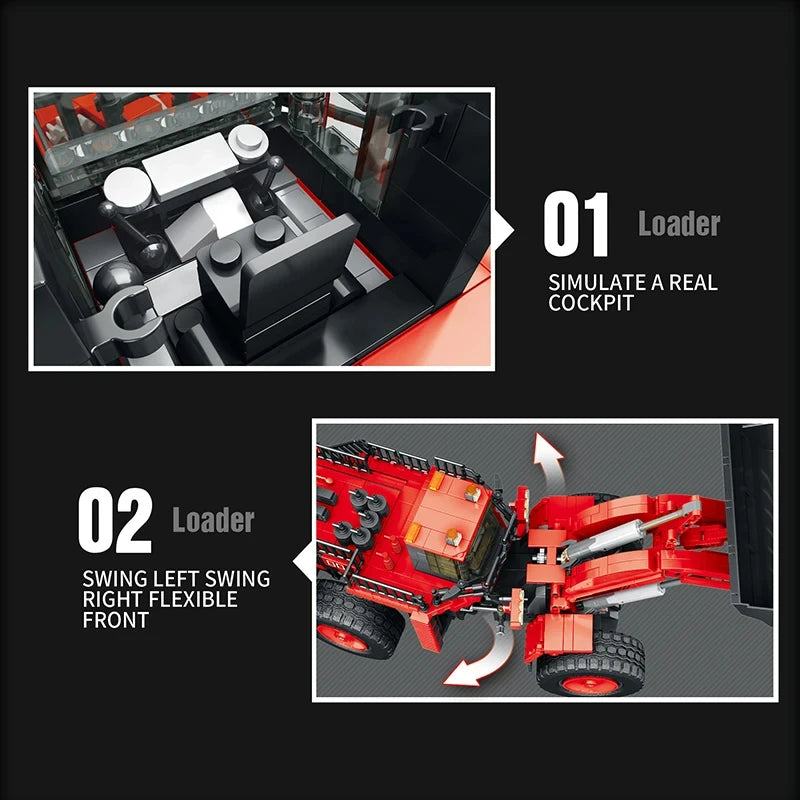 01 Loader

SIMULATE A REAL COCKPIT

02 Loader

SWING LEFT SWING RIGHT FLEXIBLE FRONT