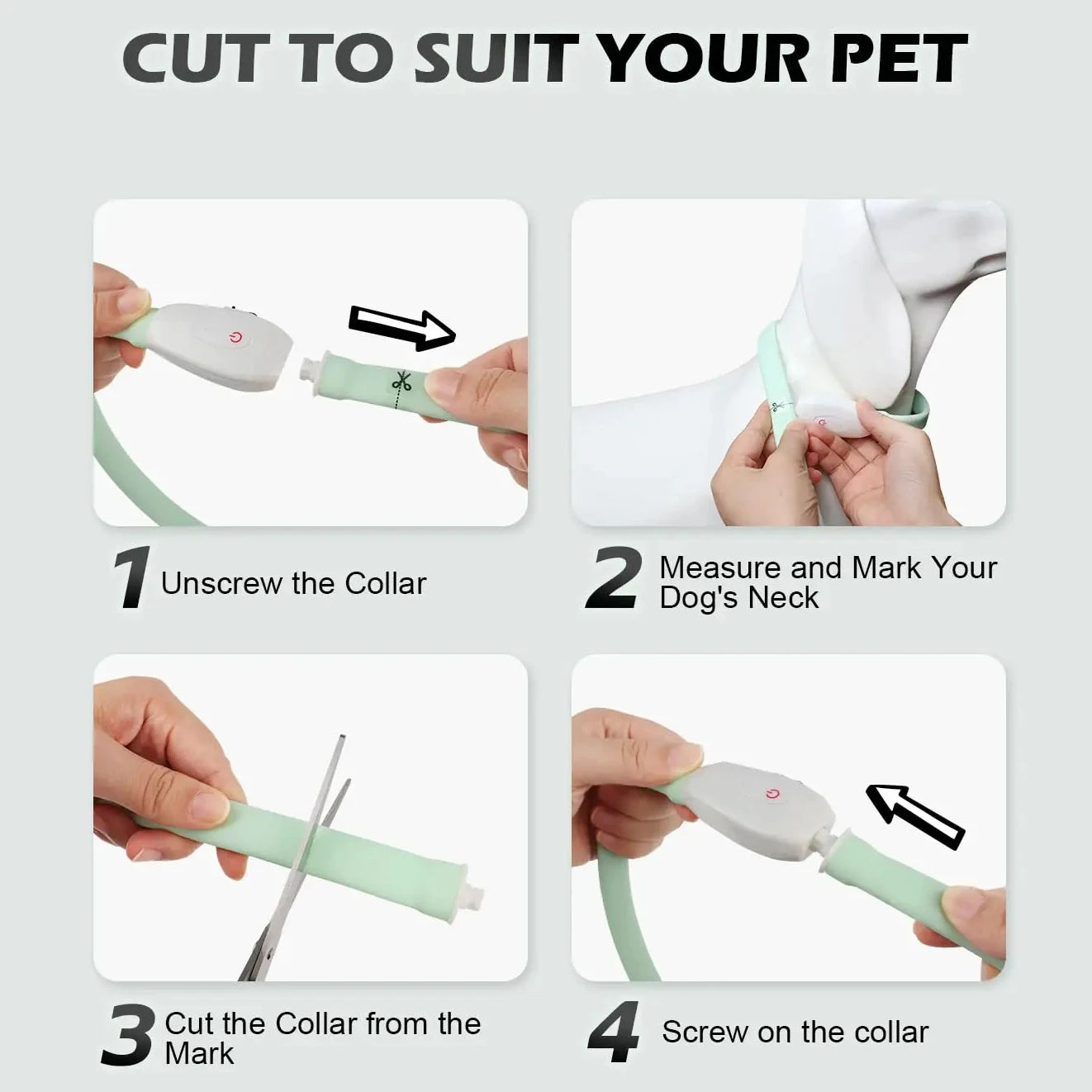 CUT TO SUIT YOUR PET

1 Unscrew the Collar

2 Measure and Mark Your Dog's Neck

3 Cut the Collar from the Mark

4 Screw on the collar