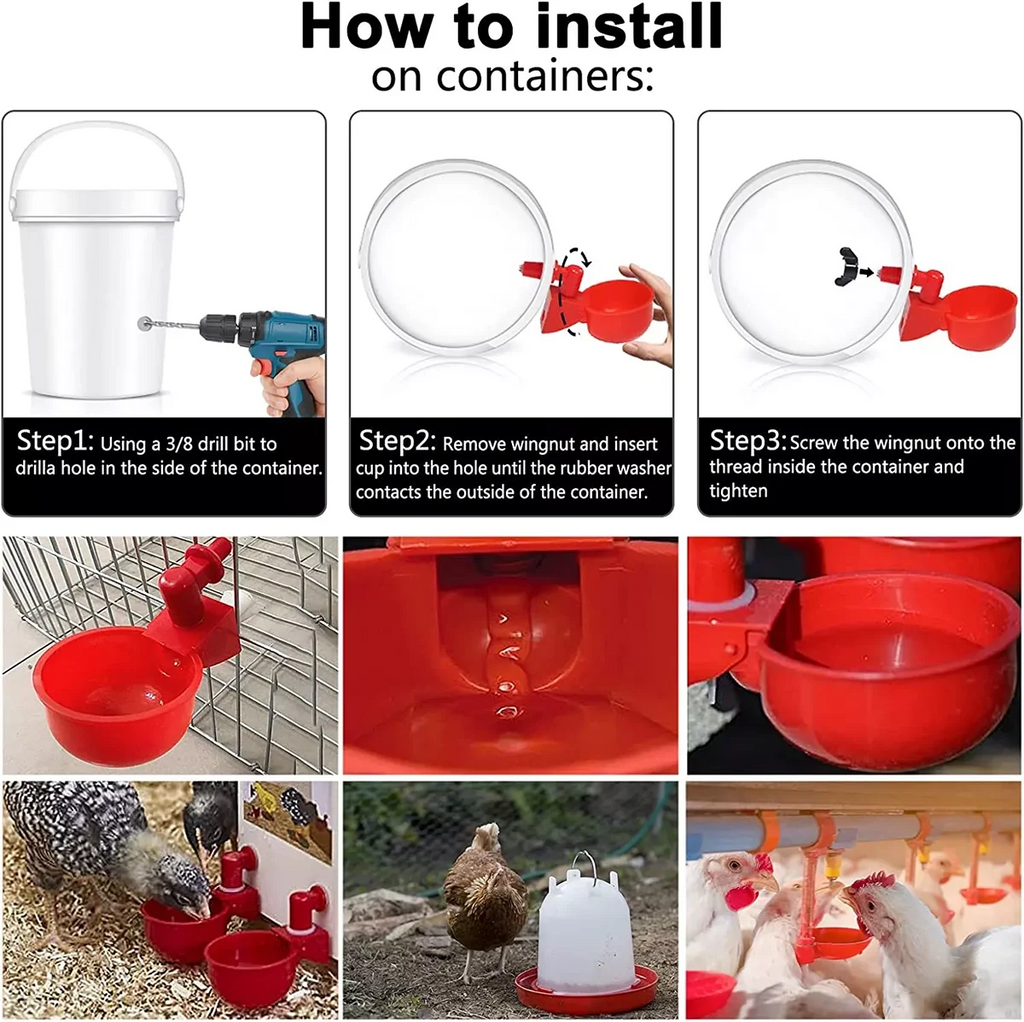 How to install
on containers:

Step1: Using a 3/8 drill bit to drilla hole in the side of the container.

Step2: Remove wingnut and insert cup into the hole until the rubber washer contacts the outside of the container.

Step3: Screw the wingnut onto the thread inside the container and tighten